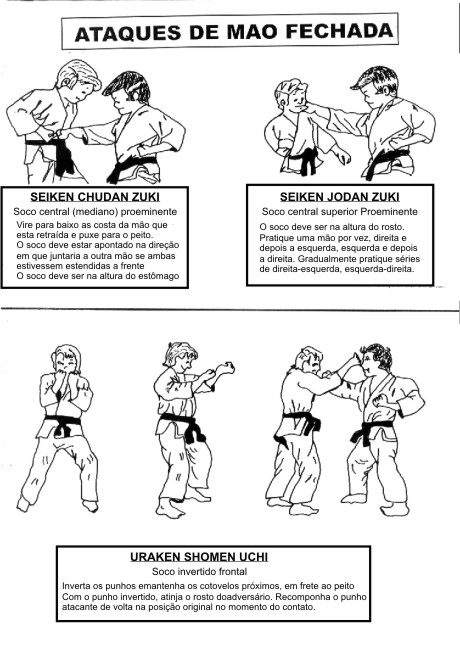 ATAQUES DE MAO FECHADA

SEIKEN CHUDAN ZUKI

Soco central (mediano) proeminente

Vire para baixo as costa da mão que esta retraída e puxe para o peito.
O soco deve estar apontado na direção em que juntaria a outra mão se ambas estivessem estendidas a frente
O soco deve ser na altura do estômago

SEIKEN JODAN ZUKI

Soco central superior Proeminente

O soco deve ser na altura do rosto. Pratique uma mão por vez, direita e depois a esquerda, esquerda e depois a direita. Gradualmente pratique séries de direita-esquerda, esquerda-direita.

URAKEN SHOMEN UCHI

Soco invertido frontal

Inverta os punhos emantenha os cotovelos próximos, em frete ao peito
Com o punho invertido, atinja o rosto doadversário. Recomponha o punho atacante de volta na posição original no momento do contato.